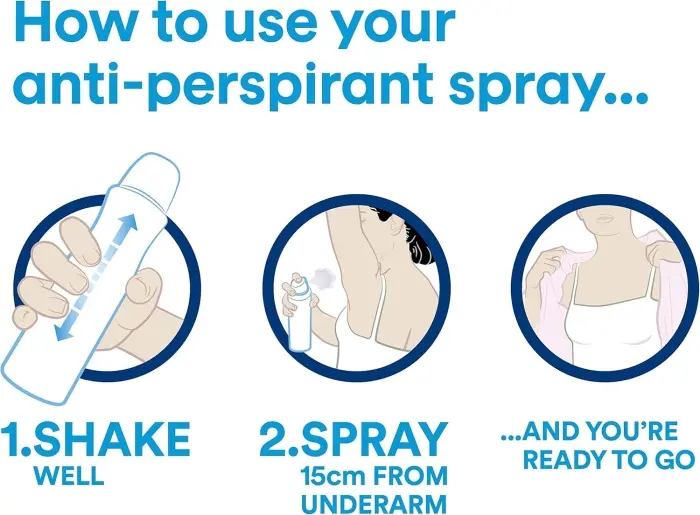 How to use your anti-perspirant spray...

1.SHAKE
WELL

2.SPRAY
15cm FROM
UNDERARM

...AND YOU'RE
READY TO GO