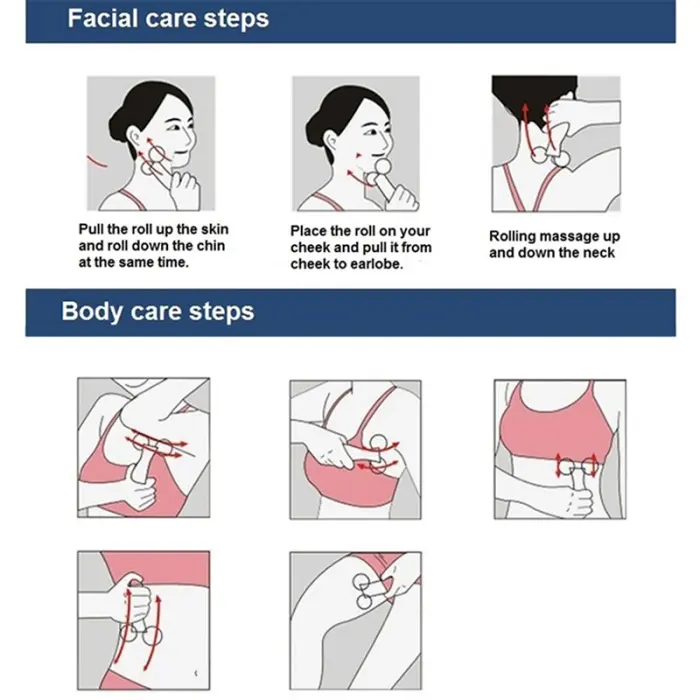 Facial care steps

Pull the roll up the skin and roll down the chin at the same time.

Place the roll on your cheek and pull it from cheek to earlobe.

Rolling massage up and down the neck

Body care steps