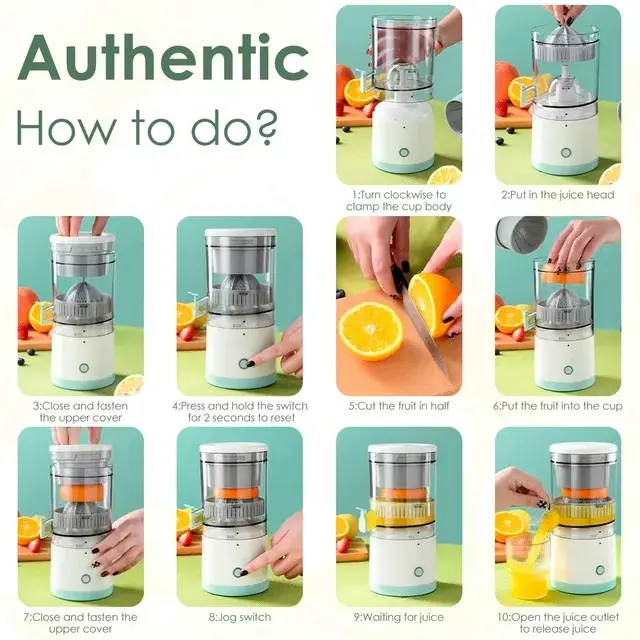 Authentic

How to do?

1:Turn clockwise to clamp the cup body

2:Put in the juice head

3:Close and fasten the upper cover

4:Press and hold the switch for 2 seconds to reset

5:Cut the fruit in half

6:Put the fruit into the cup

7:Close and fasten the upper cover

8:Jog switch

9:Waiting for juice

10:Open the juice outlet to release juice